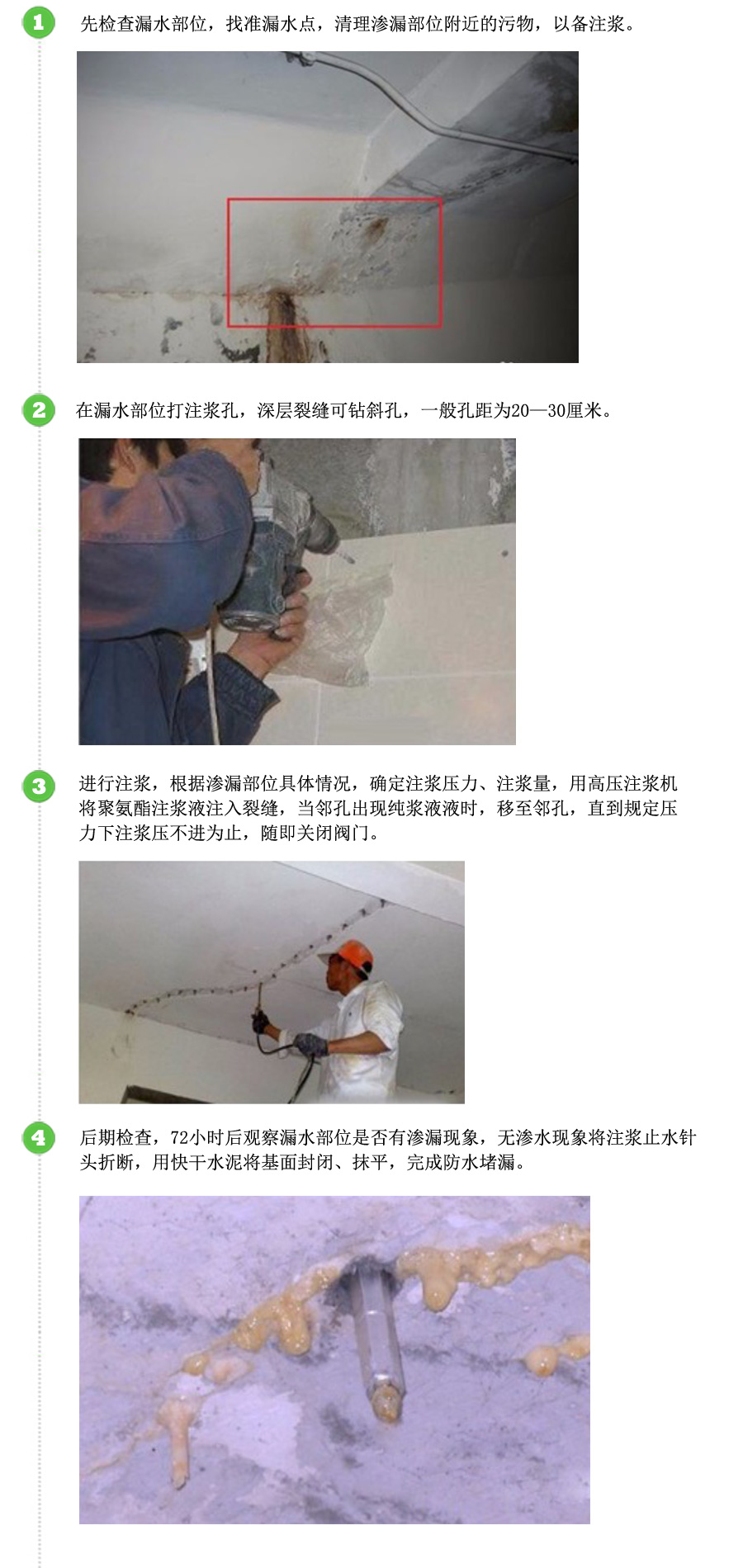 1

先检查漏水部位，找准漏水点，清理渗漏部位附近的污物，以备注浆。

2

在漏水部位打注浆孔，深层裂缝可钻斜孔，一般孔距为20—30厘米。

3

进行注浆，根据渗漏部位具体情况，确定注浆压力、注浆量，用高压注浆机将聚氨酯注浆液注入裂缝，当邻孔出现纯浆液液时，移至邻孔，直到规定压力下注浆压不进为止，随即关闭阀门。

4

后期检查，72小时后观察漏水部位是否有渗漏现象，无渗水现象将注浆止水针头折断，用快干水泥将基面封闭、抹平，完成防水堵漏。